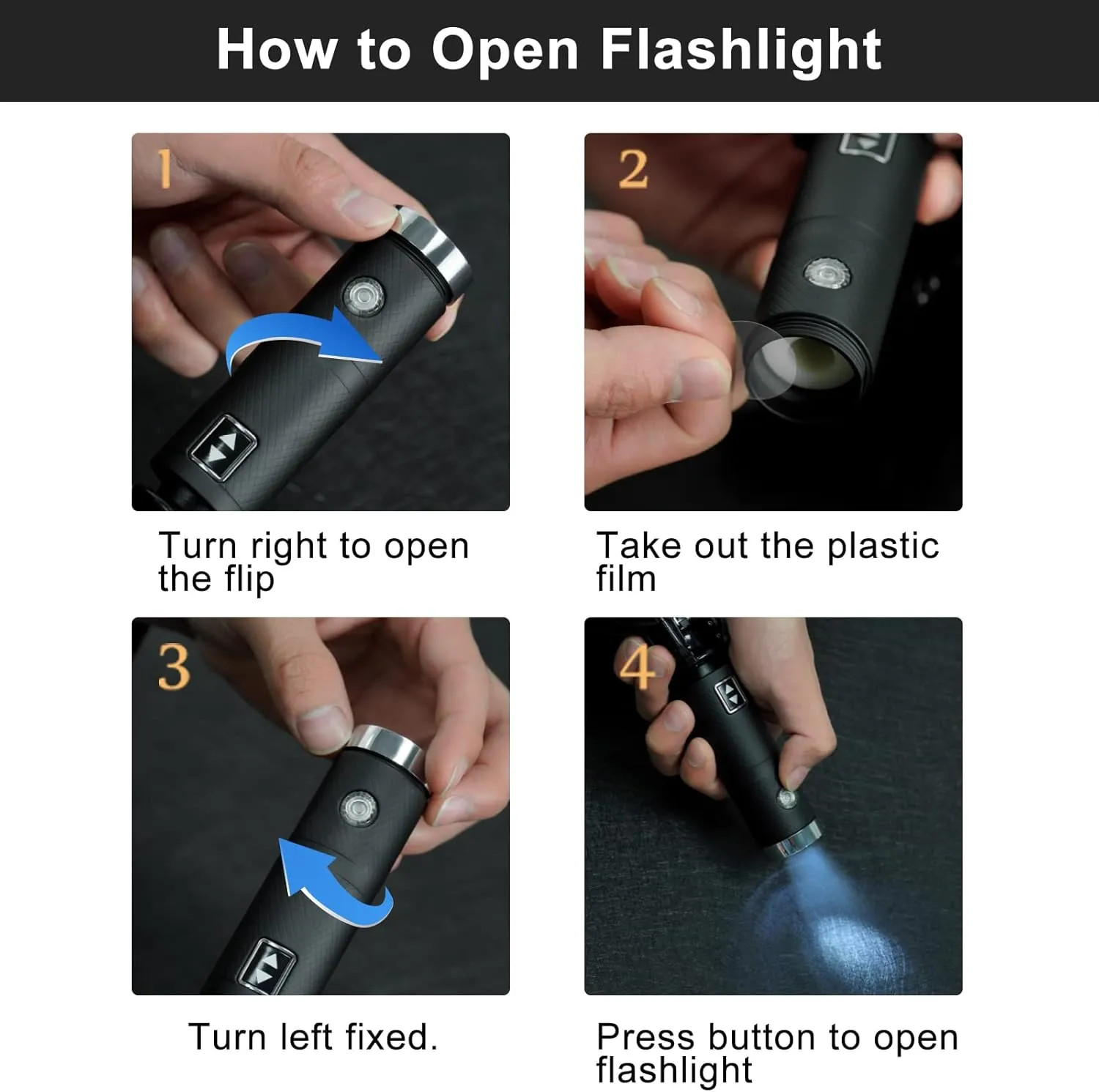 How to Open Flashlight

1

Turn right to open the flip

2

Take out the plastic film

3

Turn left fixed.

4

Press button to open flashlight